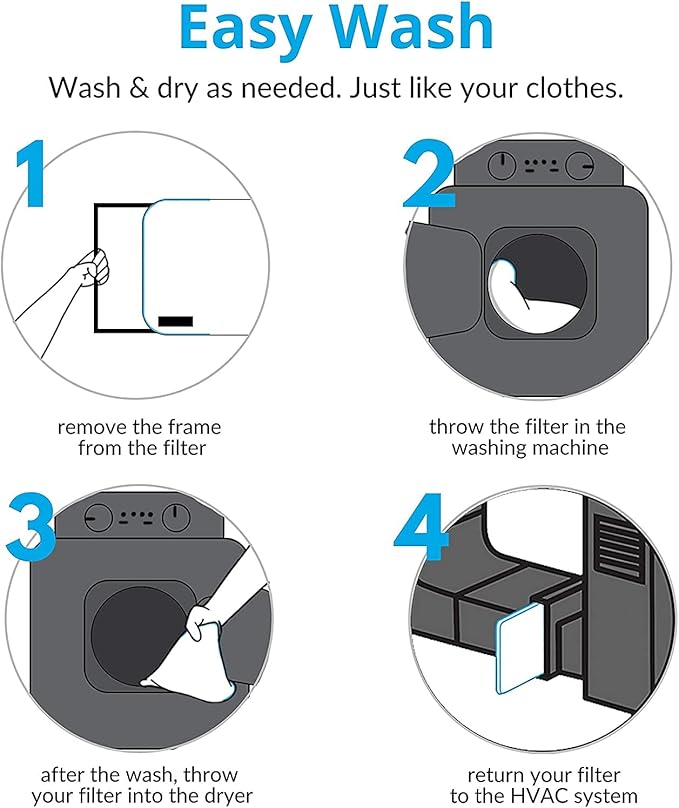 Easy Wash

Wash & dry as needed. Just like your clothes.

1

remove the frame from the filter

2

throw the filter in the washing machine

3

after the wash, throw your filter into the dryer

4

return your filter to the HVAC system